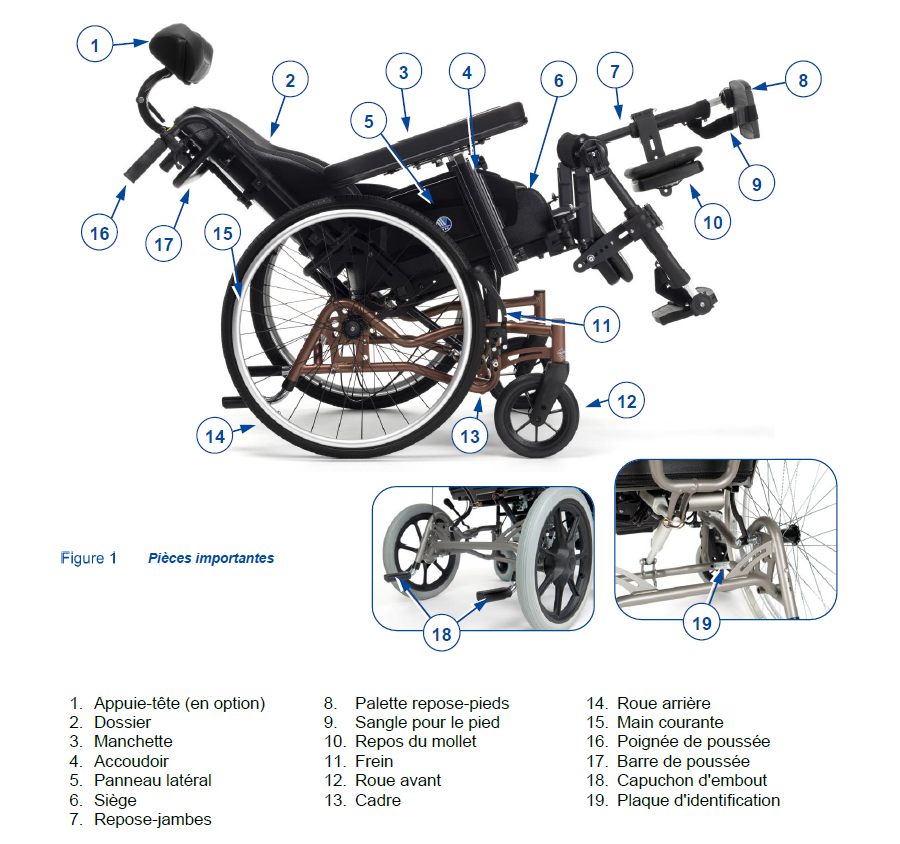 1
2
3
4
5
6
7
8
9
10
11
12
13
14
15
16
17
18
19

Figure 1 Pièces importantes

1. Appuie-tête (en option)
2. Dossier
3. Manchette
4. Accoudoir
5. Panneau latéral
6. Siège
7. Repose-jambes

8. Palette repose-pieds
9. Sangle pour le pied
10. Repos du mollet
11. Frein
12. Roue avant
13. Cadre

14. Roue arrière
15. Main courante
16. Poignée de poussée
17. Barre de poussée
18. Capuchon d'embout
19. Plaque d'identification